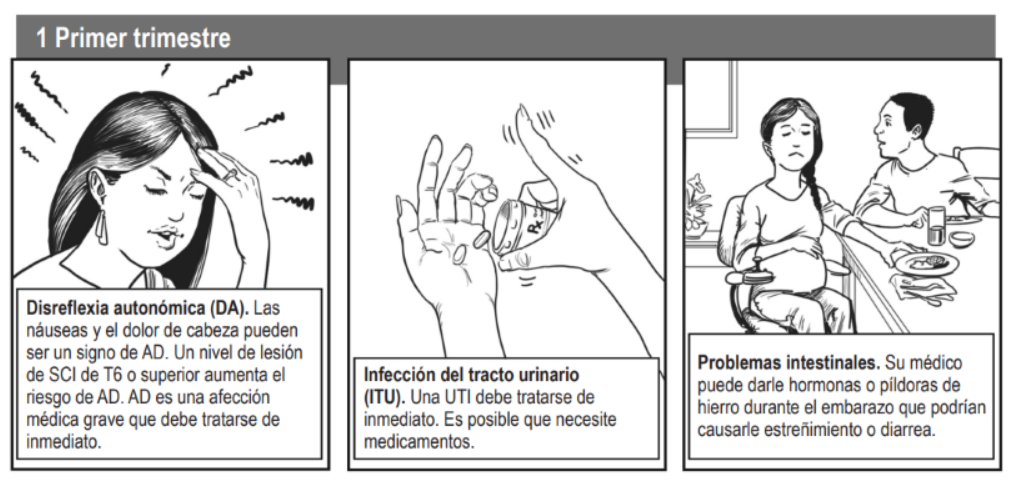 1 Primer trimestre

Disreflexia autonómica (DA). Las náuseas y el dolor de cabeza pueden ser un signo de AD. Un nivel de lesión de SCI de T6 o superior aumenta el riesgo de AD. AD es una afección médica grave que debe tratarse de inmediato.

Rx

Infección del tracto urinario (ITU). Una UTI debe tratarse de inmediato. Es posible que necesite medicamentos.

Problemas intestinales. Su médico puede darle hormonas o píldoras de hierro durante el embarazo que podrían causarle estreñimiento o diarrea.